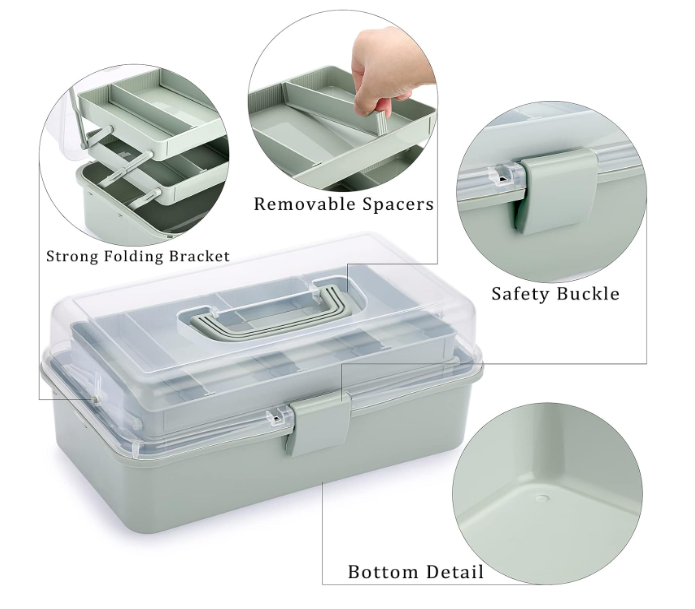 Removable Spacers

Strong Folding Bracket

Safety Buckle

Bottom Detail